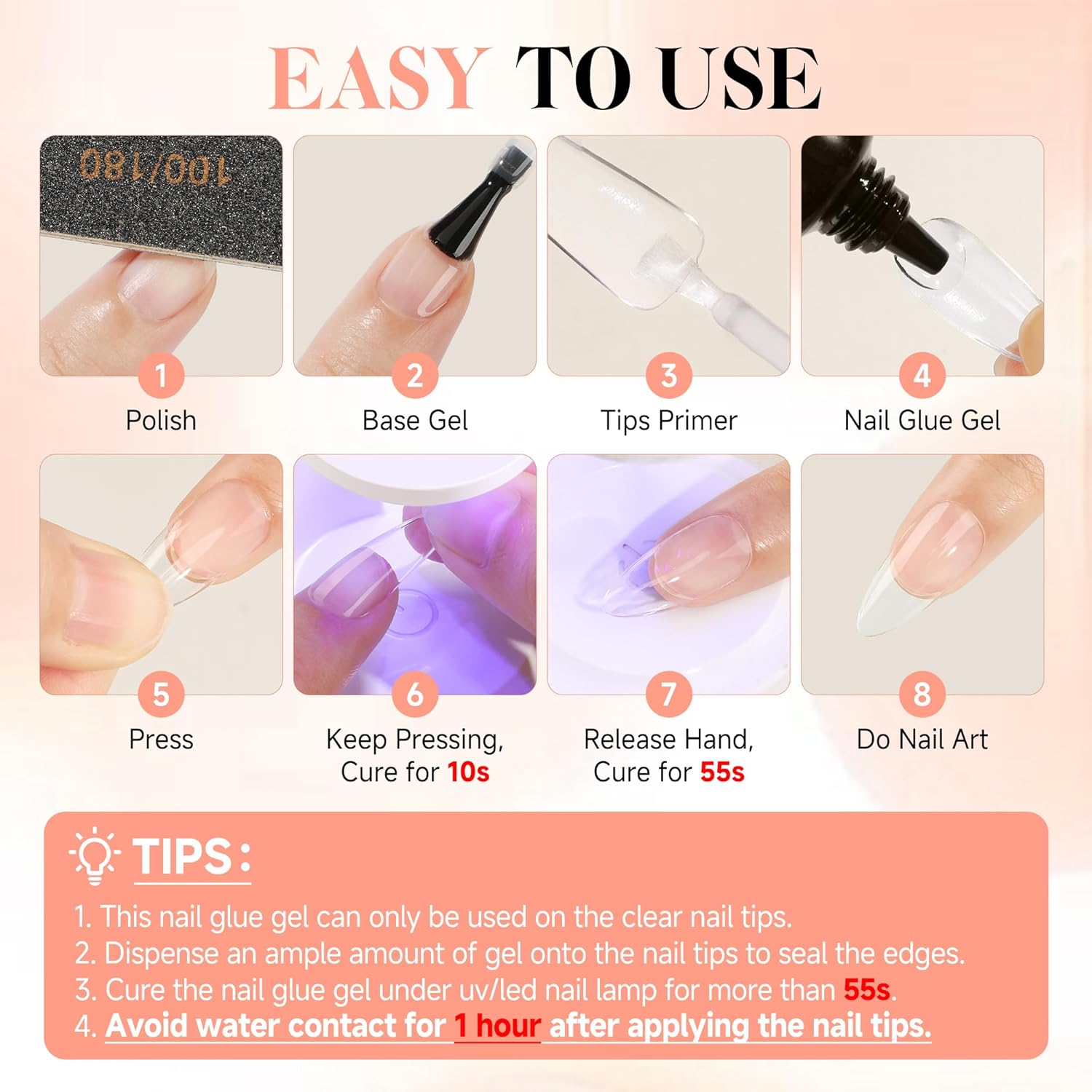 EASY TO USE

100/180

1
Polish

2
Base Gel

3
Tips Primer

4
Nail Glue Gel

5
Press

6
Keep Pressing, Cure for 10s

7
Release Hand, Cure for 55s

8
Do Nail Art

TIPS:

1. This nail glue gel can only be used on the clear nail tips.
2. Dispense an ample amount of gel onto the nail tips to seal the edges.
3. Cure the nail glue gel under uv/led nail lamp for more than 55s.
4. Avoid water contact for 1 hour after applying the nail tips.