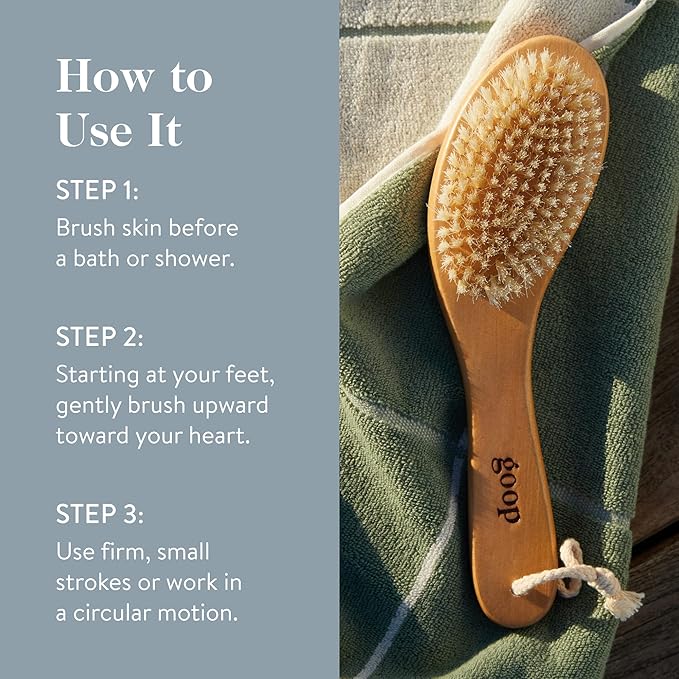 How to Use It

STEP 1:
Brush skin before a bath or shower.

STEP 2:
Starting at your feet, gently brush upward toward your heart.

STEP 3:
Use firm, small strokes or work in a circular motion.

goop