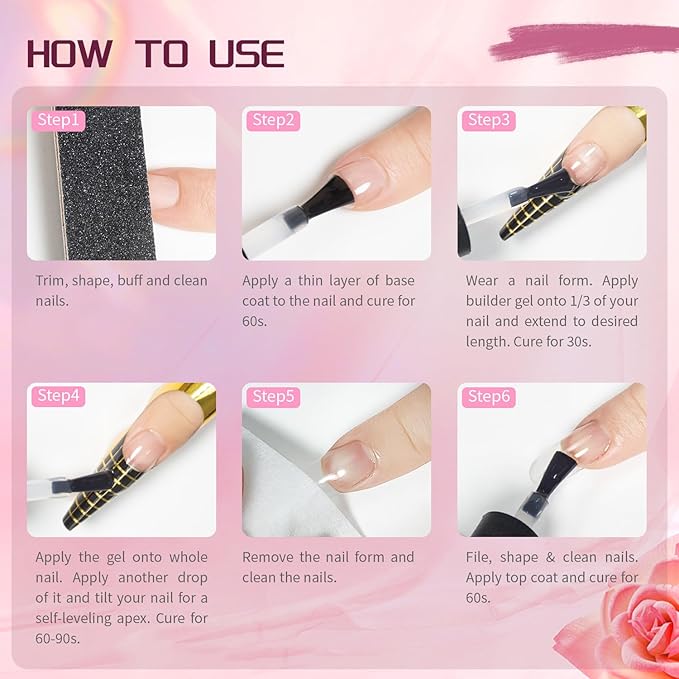 HOW TO USE

Step1

Trim, shape, buff and clean nails.

Step2

Apply a thin layer of base coat to the nail and cure for 60s.

Step3

Wear a nail form. Apply builder gel onto 1/3 of your nail and extend to desired length. Cure for 30s.

Step4

Apply the gel onto whole nail. Apply another drop of it and tilt your nail for a self-leveling apex. Cure for 60-90s.

Step5

Remove the nail form and clean the nails.

Step6

File, shape & clean nails. Apply top coat and cure for 60s.