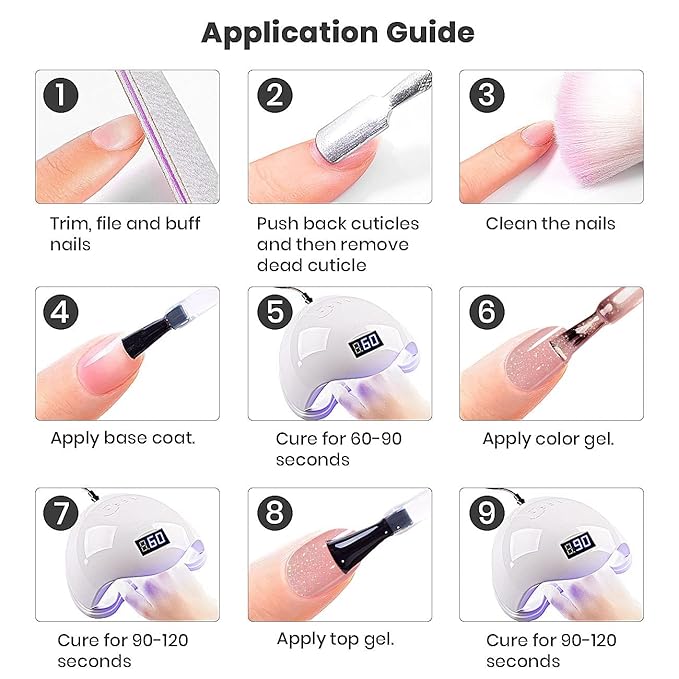 Application Guide

1
Trim, file and buff nails

2
Push back cuticles and then remove dead cuticle

3
Clean the nails

4
Apply base coat.

5
60
Cure for 60-90 seconds

6
Apply color gel.

7
60
Cure for 90-120 seconds

8
Apply top gel.

9
90
Cure for 90-120 seconds