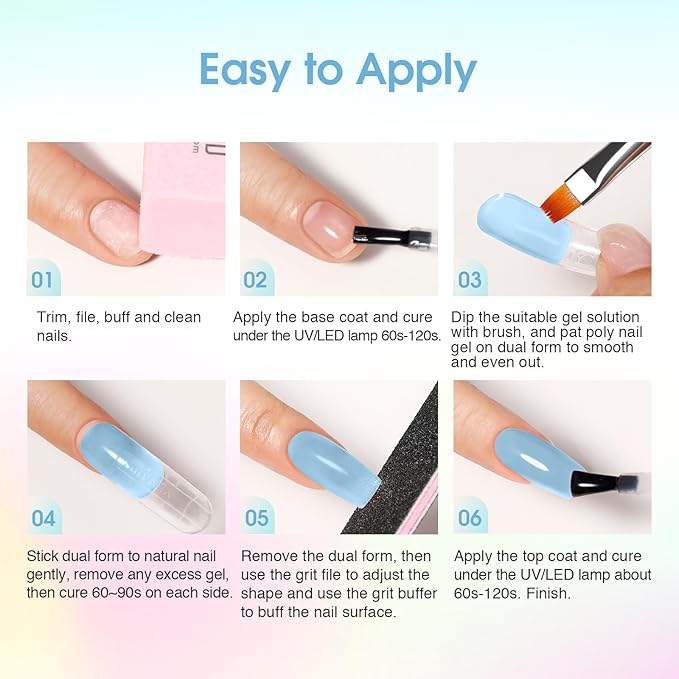 Easy to Apply

01

Trim, file, buff and clean nails.

02

Apply the base coat and cure under the UV/LED lamp 60s-120s.

03

Dip the suitable gel solution with brush, and pat poly nail gel on dual form to smooth and even out.

04

Stick dual form to natural nail gently, remove any excess gel, then cure 60~90s on each side.

05

Remove the dual form, then use the grit file to adjust the shape and use the grit buffer to buff the nail surface.

06

Apply the top coat and cure under the UV/LED lamp about 60s-120s. Finish.