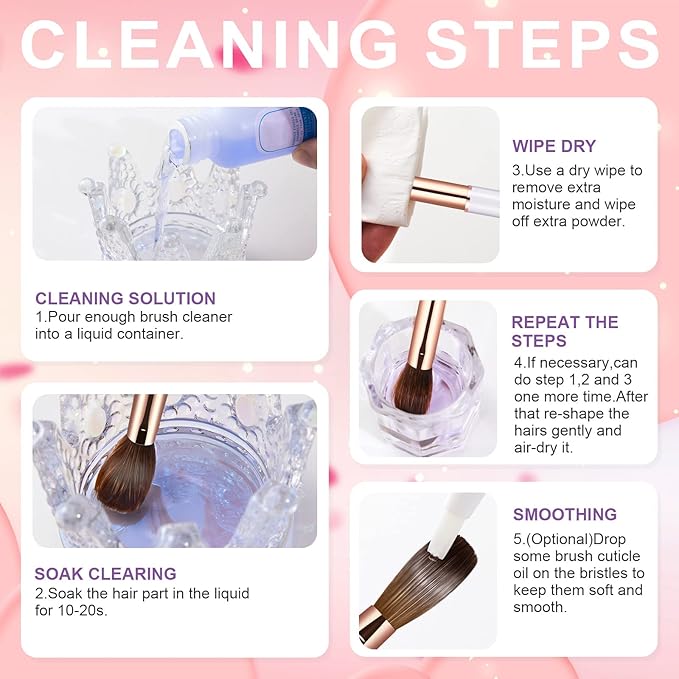 CLEANING STEPS

CLEANING SOLUTION
1.Pour enough brush cleaner into a liquid container.

SOAK CLEARING
2.Soak the hair part in the liquid for 10-20s.

WIPE DRY
3.Use a dry wipe to remove extra moisture and wipe off extra powder.

REPEAT THE STEPS
4.If necessary,can do step 1,2 and 3 one more time.After that re-shape the hairs gently and air-dry it.

SMOOTHING
5.(Optional)Drop some brush cuticle oil on the bristles to keep them soft and smooth.