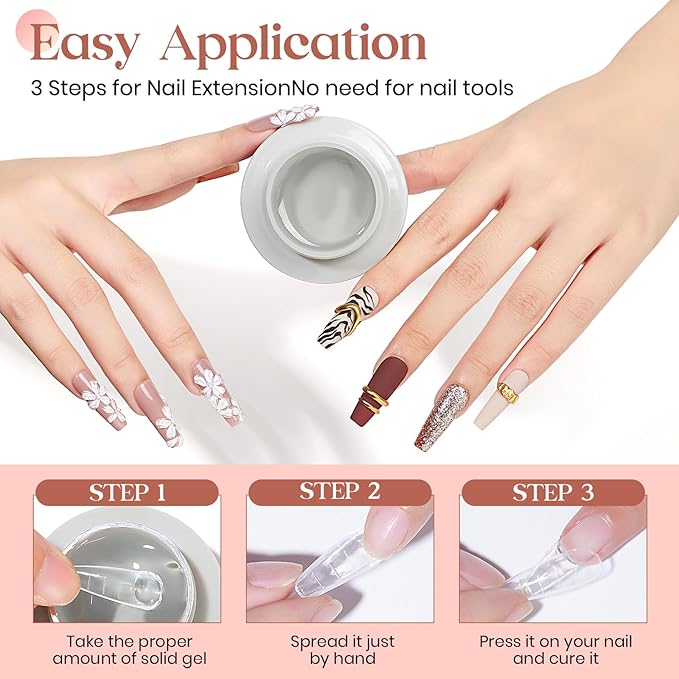 Easy Application

3 Steps for Nail ExtensionNo need for nail tools

STEP 1

Take the proper amount of solid gel

STEP 2

Spread it just by hand

STEP 3

Press it on your nail and cure it