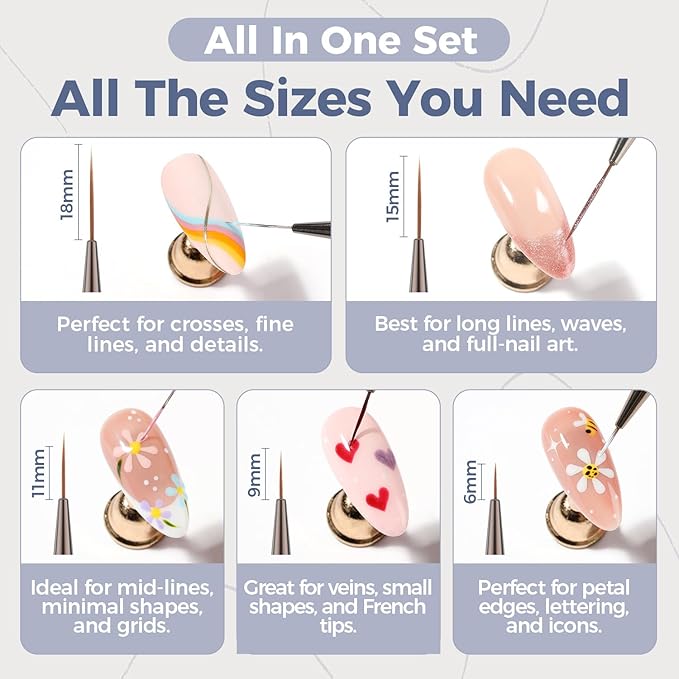 All In One Set

All The Sizes You Need

18mm

Perfect for crosses, fine lines, and details.

15mm

Best for long lines, waves, and full-nail art.

11mm

Ideal for mid-lines, minimal shapes, and grids.

9mm

Great for veins, small shapes, and French tips.

6mm

Perfect for petal edges, lettering, and icons.