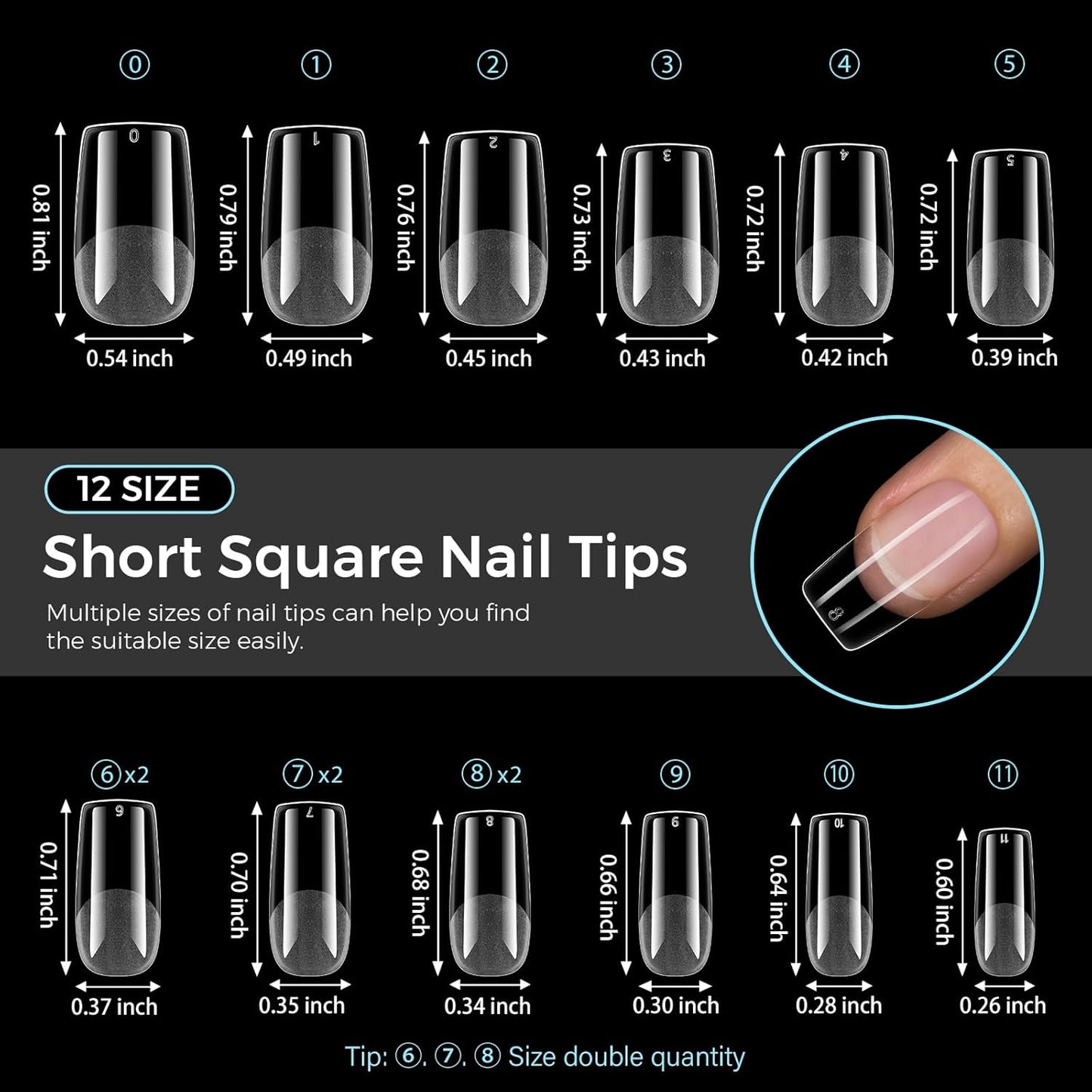 ⓪ ① ② ③ ④ ⑤

0 1 2 3 4 5

0.81 inch 0.79 inch 0.76 inch 0.73 inch 0.72 inch 0.72 inch

0.54 inch 0.49 inch 0.45 inch 0.43 inch 0.42 inch 0.39 inch

12 SIZE

Short Square Nail Tips

Multiple sizes of nail tips can help you find the suitable size easily.

8

⑥x2 ⑦x2 ⑧x2 ⑨ ⑩ ⑪

6 7 8 9 10 11

0.71 inch 0.70 inch 0.68 inch 0.66 inch 0.64 inch 0.60 inch

0.37 inch 0.35 inch 0.34 inch 0.30 inch 0.28 inch 0.26 inch

Tip: ⑥. ⑦. ⑧ Size double quantity