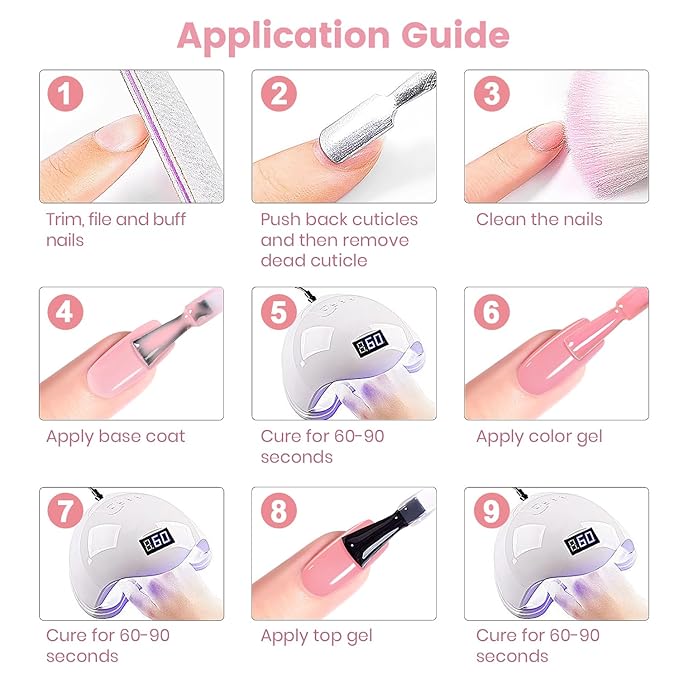 Application Guide

1

Trim, file and buff nails

2

Push back cuticles and then remove dead cuticle

3

Clean the nails

4

Apply base coat

5

60

Cure for 60-90 seconds

6

Apply color gel

7

60

Cure for 60-90 seconds

8

Apply top gel

9

60

Cure for 60-90 seconds