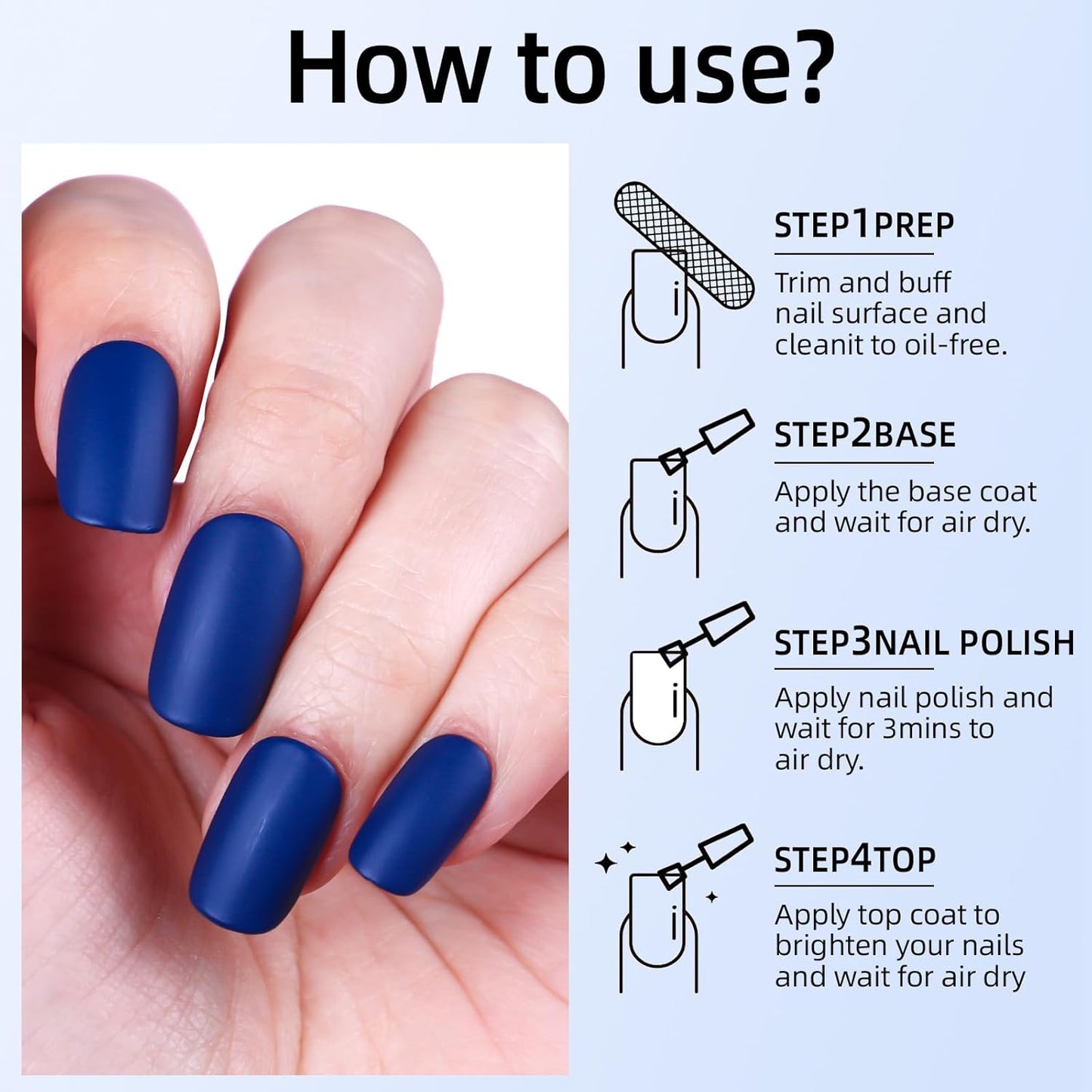 How to use?

STEP1PREP

Trim and buff nail surface and cleanit to oil-free.

STEP2BASE

Apply the base coat and wait for air dry.

STEP3NAIL POLISH

Apply nail polish and wait for 3mins to air dry.

STEP4TOP

Apply top coat to brighten your nails and wait for air dry