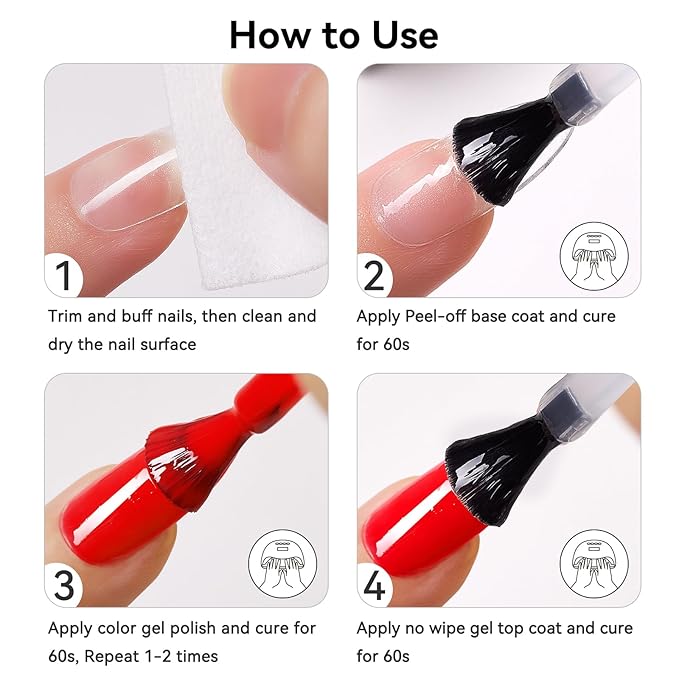 How to Use

1

Trim and buff nails, then clean and dry the nail surface

2

Apply Peel-off base coat and cure for 60s

3

Apply color gel polish and cure for 60s, Repeat 1-2 times

4

Apply no wipe gel top coat and cure for 60s