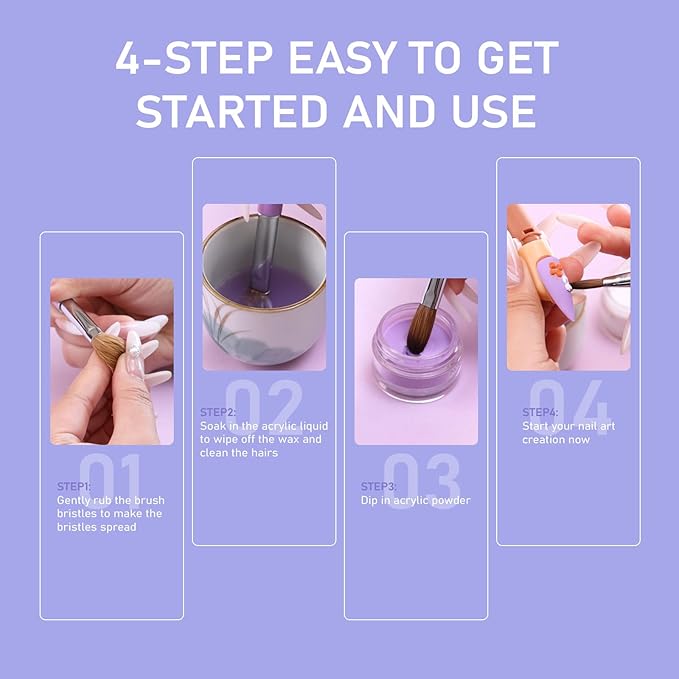 4-STEP EASY TO GET STARTED AND USE

01
STEP1:
Gently rub the brush bristles to make the bristles spread

02
STEP2:
Soak in the acrylic liquid to wipe off the wax and clean the hairs

03
STEP3:
Dip in acrylic powder

04
STEP4:
Start your nail art creation now