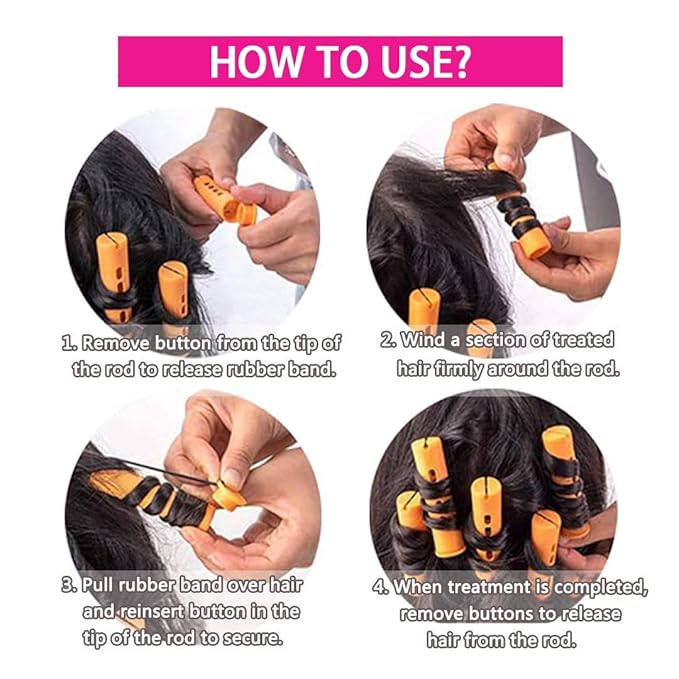 HOW TO USE?

1. Remove button from the tip of the rod to release rubber band.

2. Wind a section of treated hair firmly around the rod.

3. Pull rubber band over hair and reinsert button in the tip of the rod to secure.

4. When treatment is completed, remove buttons to release hair from the rod.