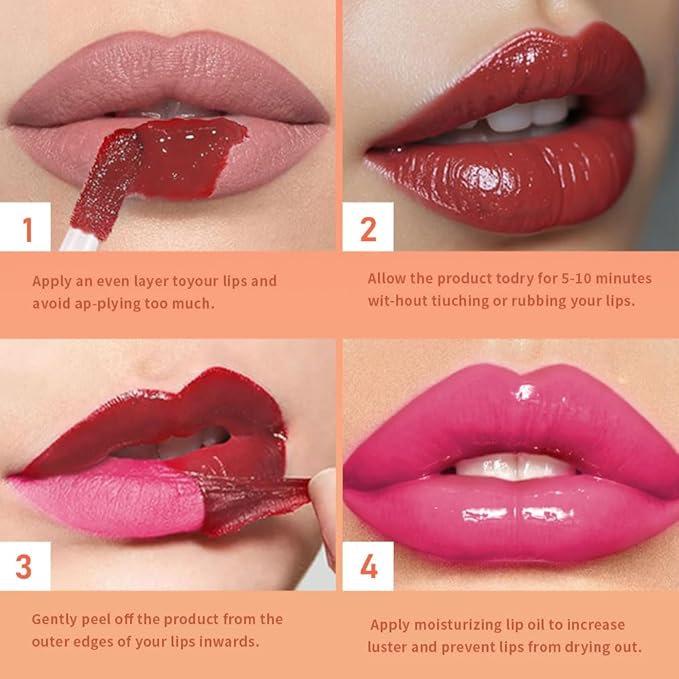 1

Apply an even layer toyour lips and avoid ap-plying too much.

2

Allow the product todry for 5-10 minutes wit-hout tiuching or rubbing your lips.

3

Gently peel off the product from the outer edges of your lips inwards.

4

Apply moisturizing lip oil to increase luster and prevent lips from drying out.