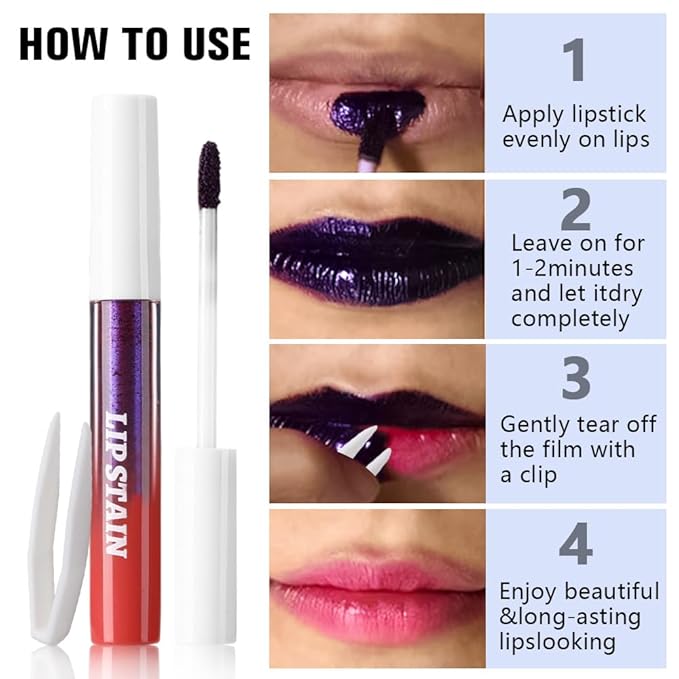 HOW TO USE

LIPSTAIN

1
Apply lipstick evenly on lips

2
Leave on for 1-2minutes and let itdry completely

3
Gently tear off the film with a clip

4
Enjoy beautiful &long-asting lipslooking