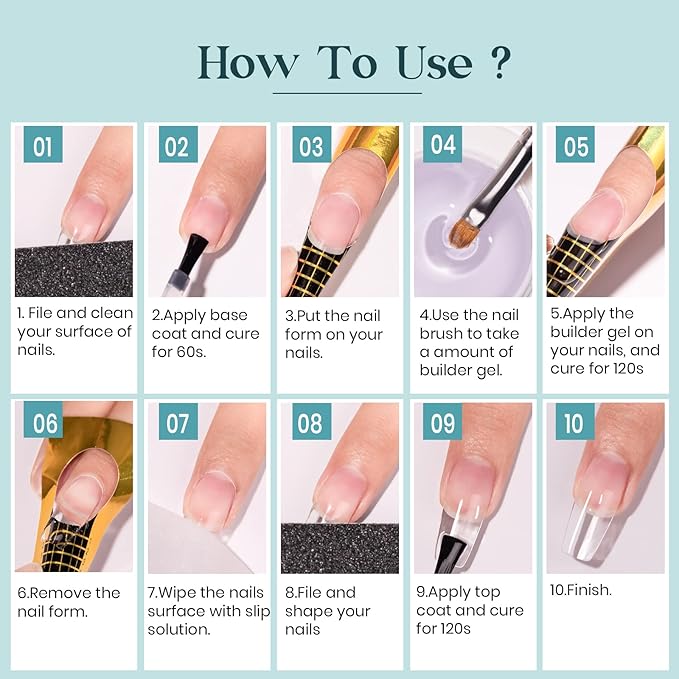 How To Use ?

01
1. File and clean your surface of nails.

02
2.Apply base coat and cure for 60s.

03
3.Put the nail form on your nails.

04
4.Use the nail brush to take a amount of builder gel.

05
5.Apply the builder gel on your nails, and cure for 120s

06
6.Remove the nail form.

07
7.Wipe the nails surface with slip solution.

08
8.File and shape your nails

09
9.Apply top coat and cure for 120s

10
10.Finish.