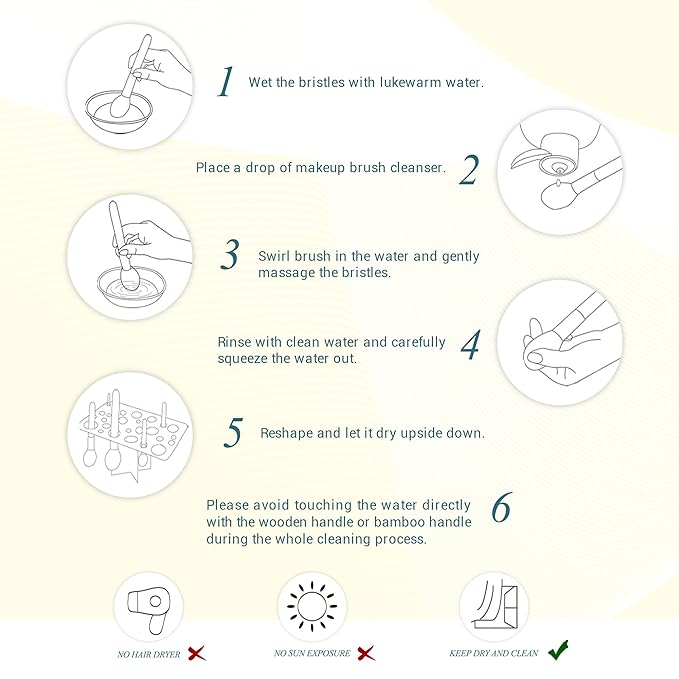 1 Wet the bristles with lukewarm water.

Place a drop of makeup brush cleanser. 2

3 Swirl brush in the water and gently massage the bristles.

Rinse with clean water and carefully squeeze the water out. 4

5 Reshape and let it dry upside down.

Please avoid touching the water directly with the wooden handle or bamboo handle during the whole cleaning process. 6

NO HAIR DRYER

NO SUN EXPOSURE

KEEP DRY AND CLEAN