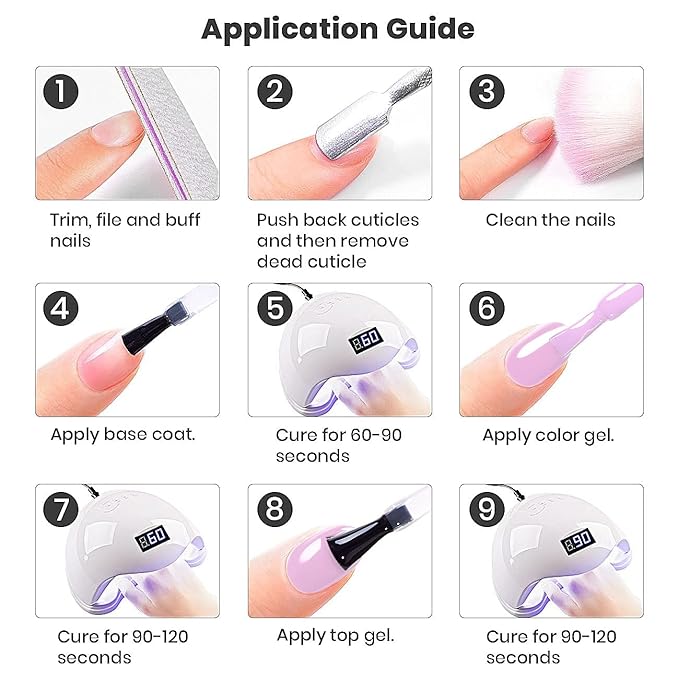 Application Guide

1

Trim, file and buff nails

2

Push back cuticles and then remove dead cuticle

3

Clean the nails

4

Apply base coat.

5

60

Cure for 60-90 seconds

6

Apply color gel.

7

60

Cure for 90-120 seconds

8

Apply top gel.

9

90

Cure for 90-120 seconds