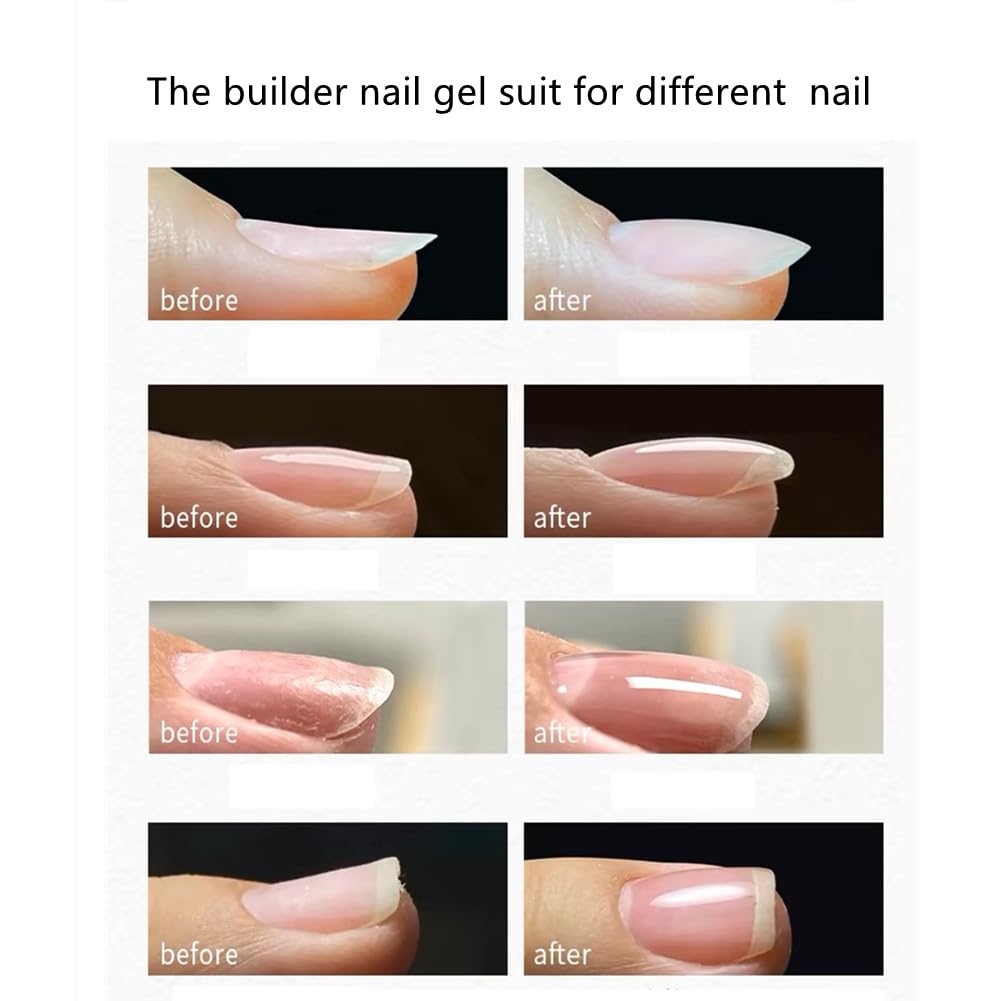 The builder nail gel suit for different  nail

before

after

before

after

before

after

before

after